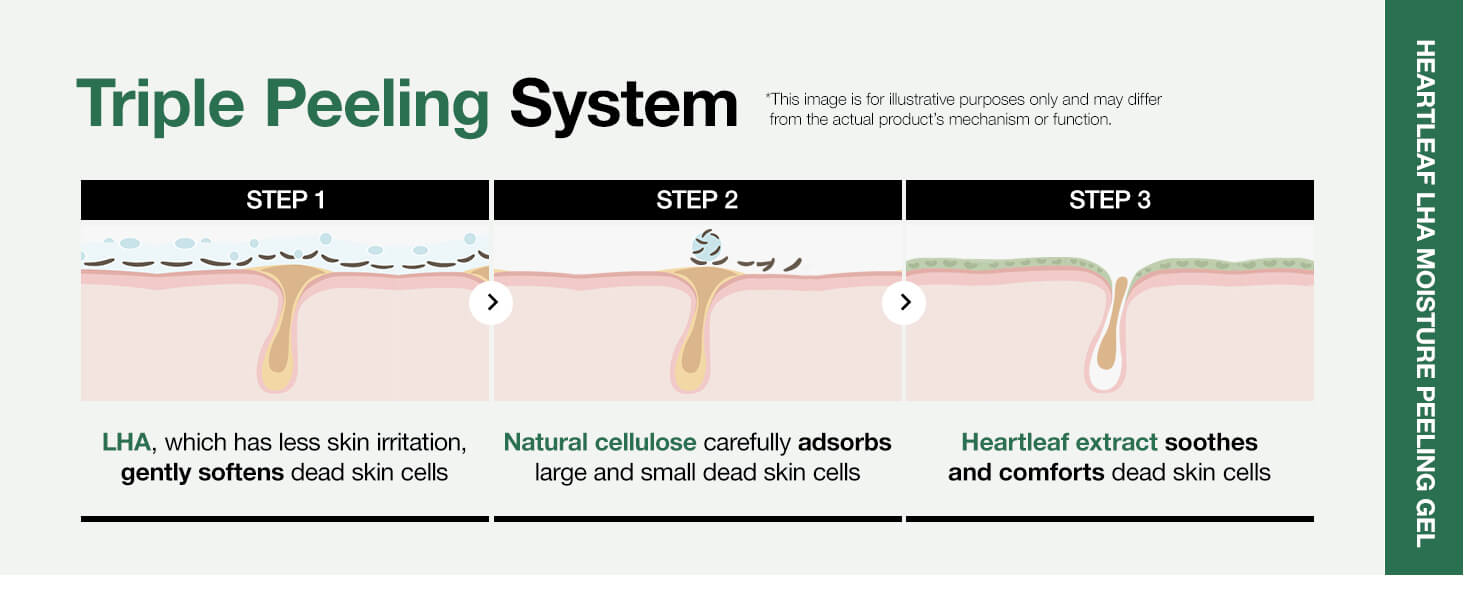 Triple Peeling System

*This image is for illustrative purposes only and may differ from the actual product's mechanism or function.

STEP 1

LHA, which has less skin irritation, gently softens dead skin cells

STEP 2

Natural cellulose carefully adsorbs large and small dead skin cells

STEP 3

Heartleaf extract soothes and comforts dead skin cells

HEARTLEAF LHA MOISTURE PEELING GEL